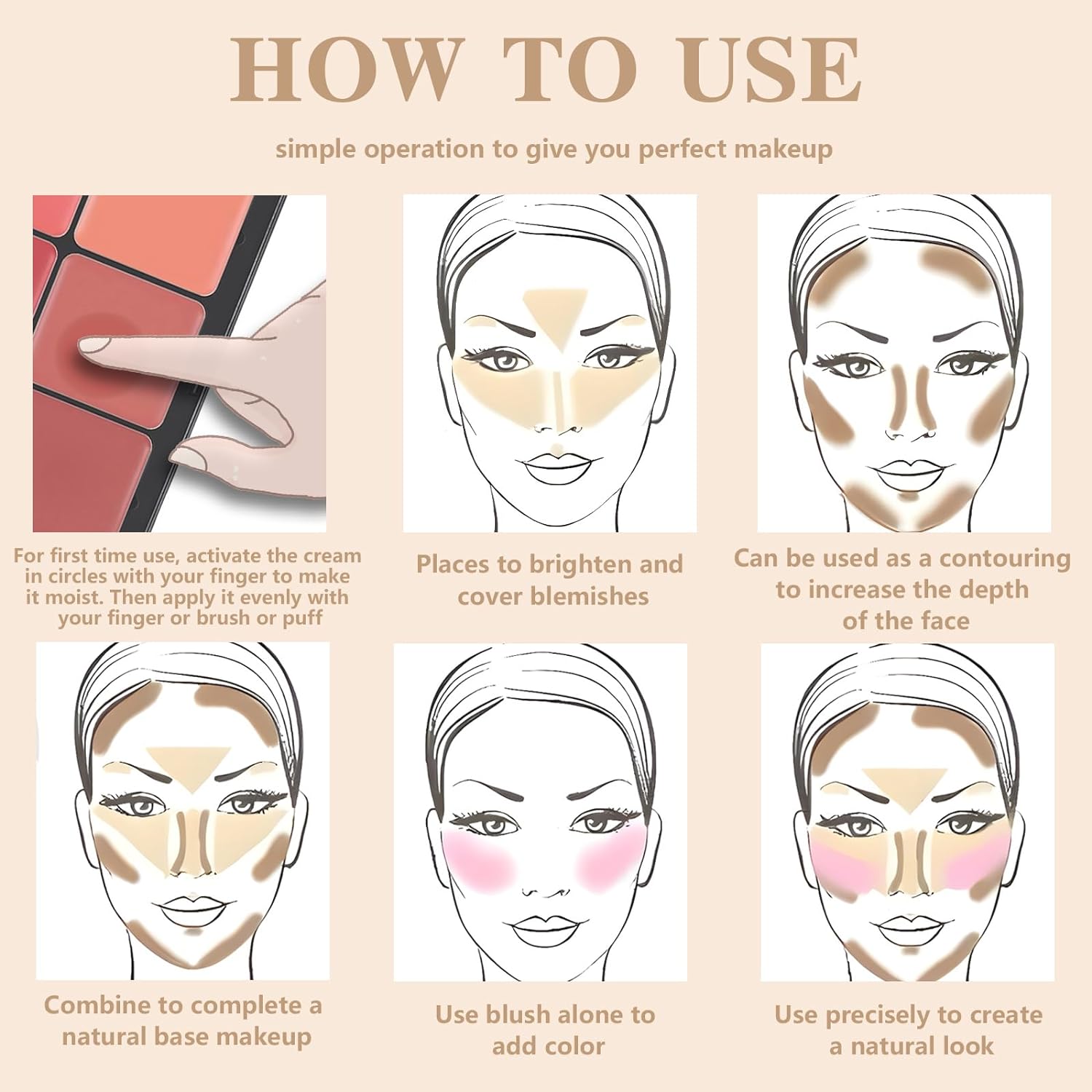 HOW TO USE

simple operation to give you perfect makeup

For first time use, activate the cream in circles with your finger to make it moist. Then apply it evenly with your finger or brush or puff

Places to brighten and cover blemishes

Can be used as a contouring to increase the depth of the face

Combine to complete a natural base makeup

Use blush alone to add color

Use precisely to create a natural look