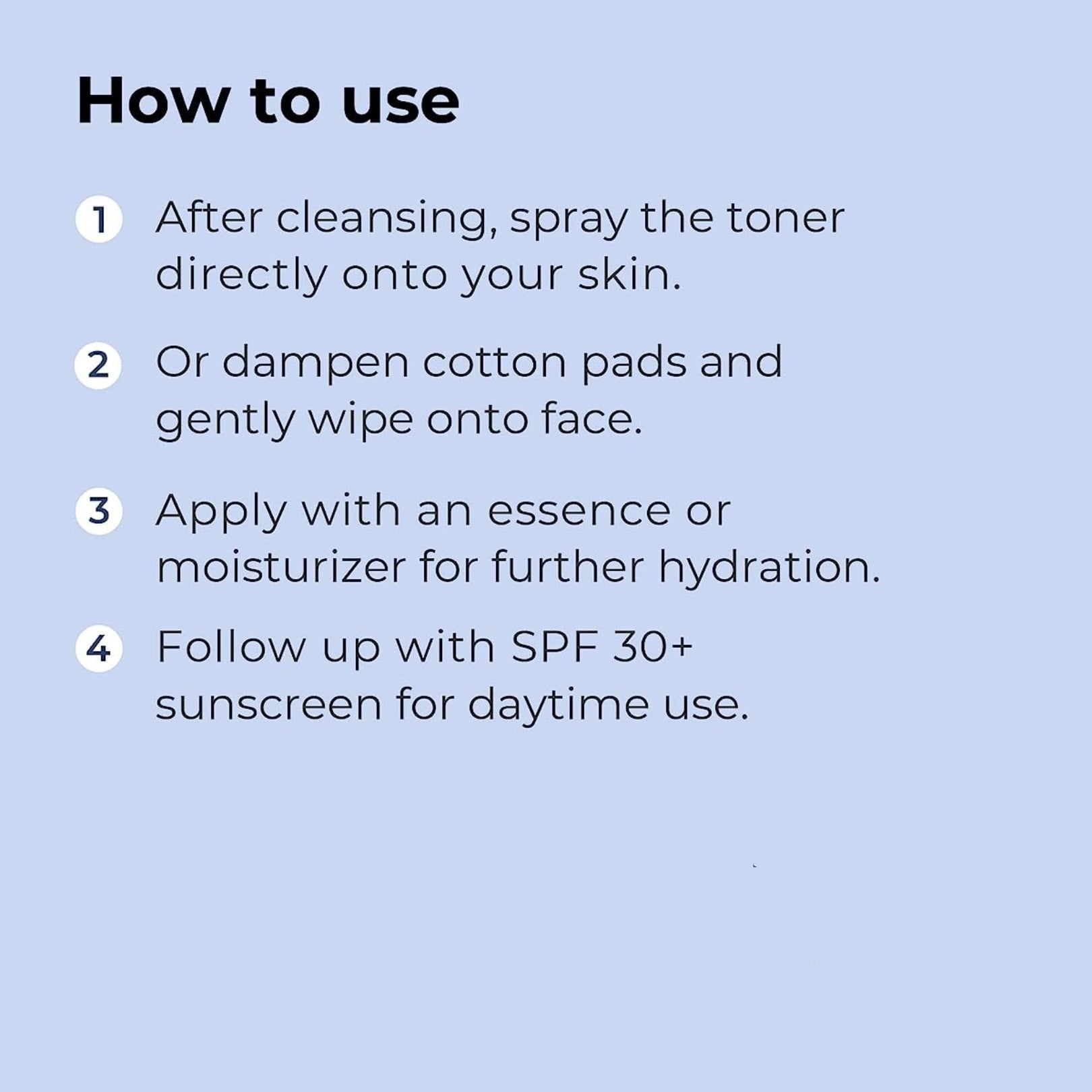 How to use

1 After cleansing, spray the toner directly onto your skin.

2 Or dampen cotton pads and gently wipe onto face.

3 Apply with an essence or moisturizer for further hydration.

4 Follow up with SPF 30+ sunscreen for daytime use.