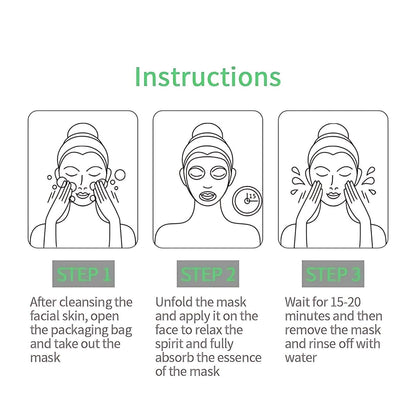 Instructions

15

STEP 1

After cleansing the facial skin, open the packaging bag and take out the mask

STEP 2

Unfold the mask and apply it on the face to relax the spirit and fully absorb the essence of the mask

STEP 3

Wait for 15-20 minutes and then remove the mask and rinse off with water